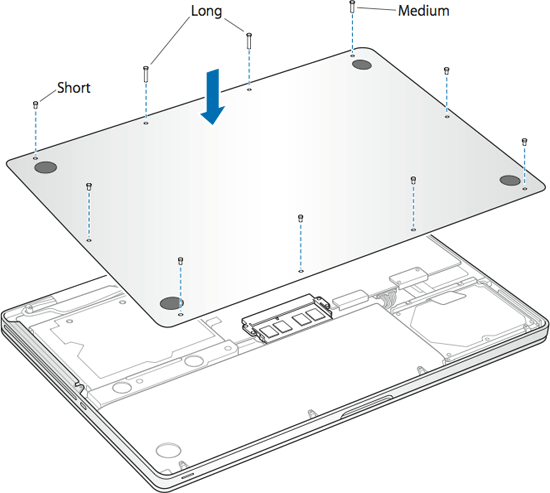 Long

Medium

Short