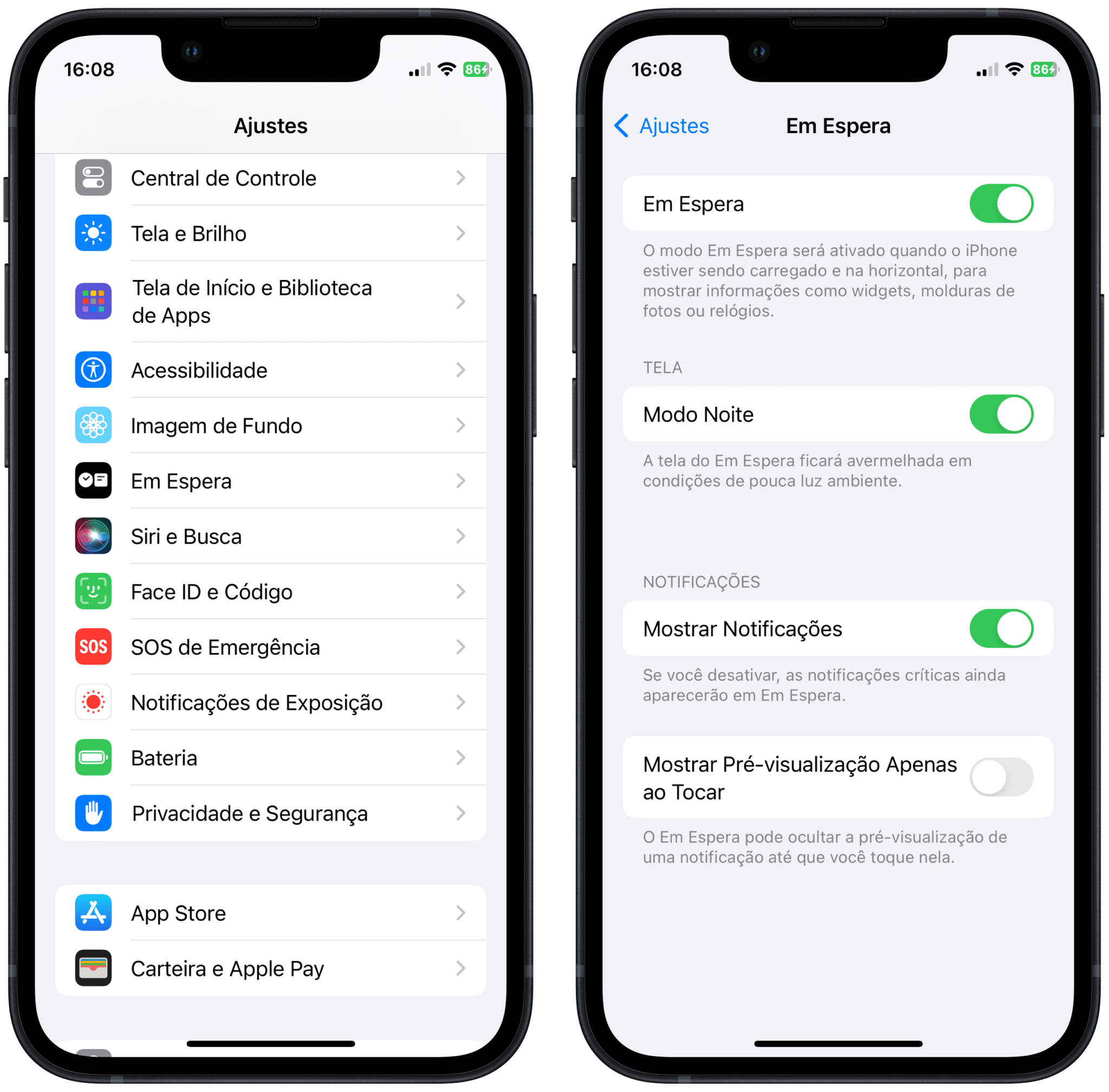 16:08

86

Ajustes

Central de Controle

Tela e Brilho

Tela de Início e Biblioteca de Apps

Acessibilidade

Imagem de Fundo

Em Espera

Siri e Busca

Face ID e Código

SOS SOS de Emergência

Notificações de Exposição

Bateria

Privacidade e Segurança

App Store

Carteira e Apple Pay

16:08

86

Ajustes

Em Espera

Em Espera

O modo Em Espera será ativado quando o iPhone estiver sendo carregado e na horizontal, para mostrar informações como widgets, molduras de fotos ou relógios.

TELA

Modo Noite

A tela do Em Espera ficará avermelhada em condições de pouca luz ambiente.

NOTIFICAÇÕES

Mostrar Notificações

Se você desativar, as notificações críticas ainda aparecerão em Em Espera.

Mostrar Pré-visualização Apenas ao Tocar

O Em Espera pode ocultar a pré-visualização de uma notificação até que você toque nela.