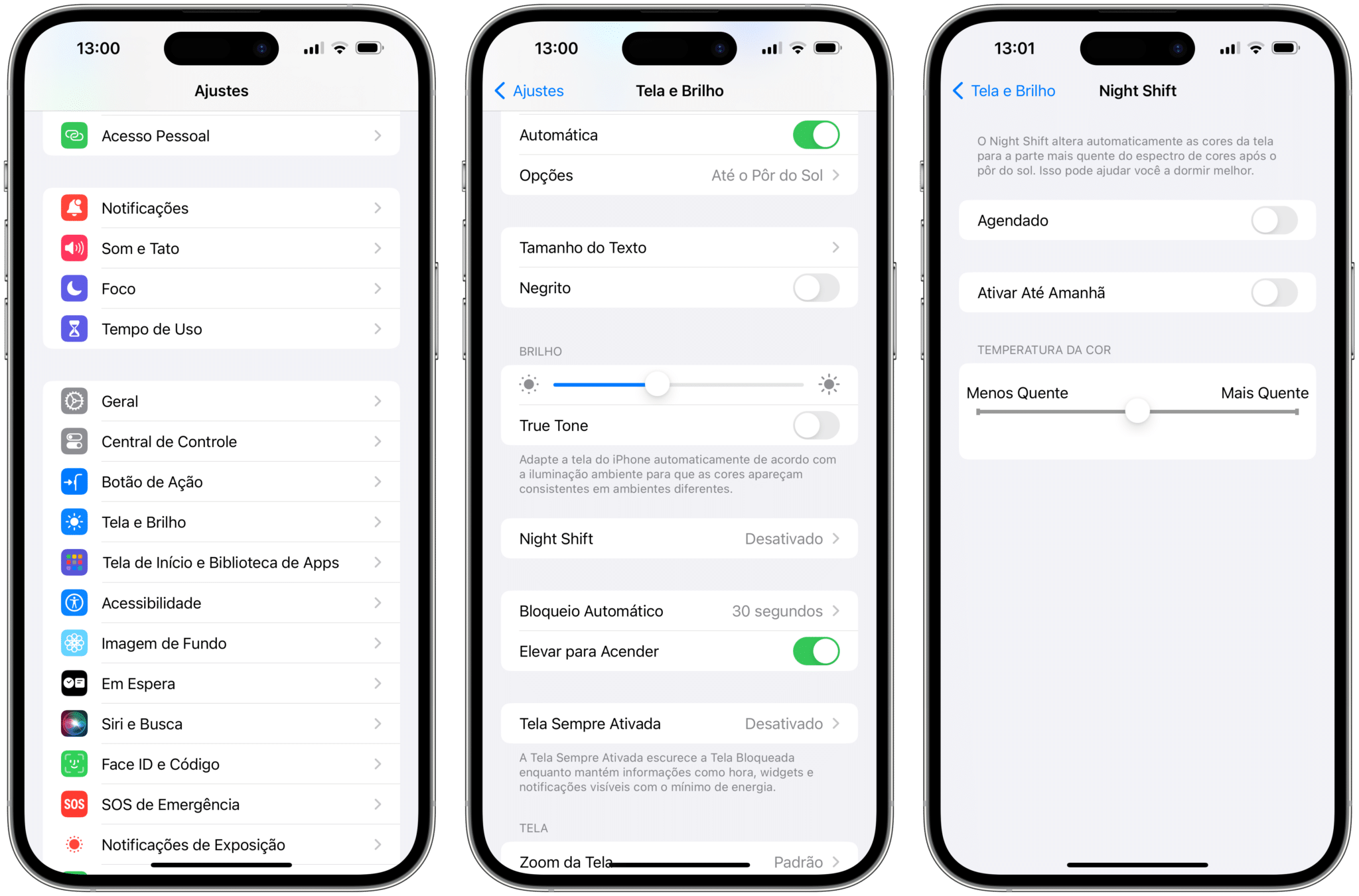 13:00

Ajustes

Acesso Pessoal

Notificações

Som e Tato

Foco

Tempo de Uso

Geral

Central de Controle

Botão de Ação

Tela e Brilho

Tela de Início e Biblioteca de Apps

Acessibilidade

Imagem de Fundo

Em Espera

Siri e Busca

Face ID e Código

SOS SOS de Emergência

Notificações de Exposição

13:00

Ajustes Tela e Brilho

Automática

Opções Até o Pôr do Sol

Tamanho do Texto

Negrito

BRILHO

True Tone

Adapte a tela do iPhone automaticamente de acordo com a iluminação ambiente para que as cores apareçam consistentes em ambientes diferentes.

Night Shift Desativado

Bloqueio Automático 30 segundos

Elevar para Acender

Tela Sempre Ativada Desativado

A Tela Sempre Ativada escurece a Tela Bloqueada enquanto mantém informações como hora, widgets e notificações visíveis com o mínimo de energia.

TELA

Zoom da Tela Padrão

13:01

Tela e Brilho Night Shift

O Night Shift altera automaticamente as cores da tela para a parte mais quente do espectro de cores após o pôr do sol. Isso pode ajudar você a dormir melhor.

Agendado

Ativar Até Amanhã

TEMPERATURA DA COR

Menos Quente Mais Quente