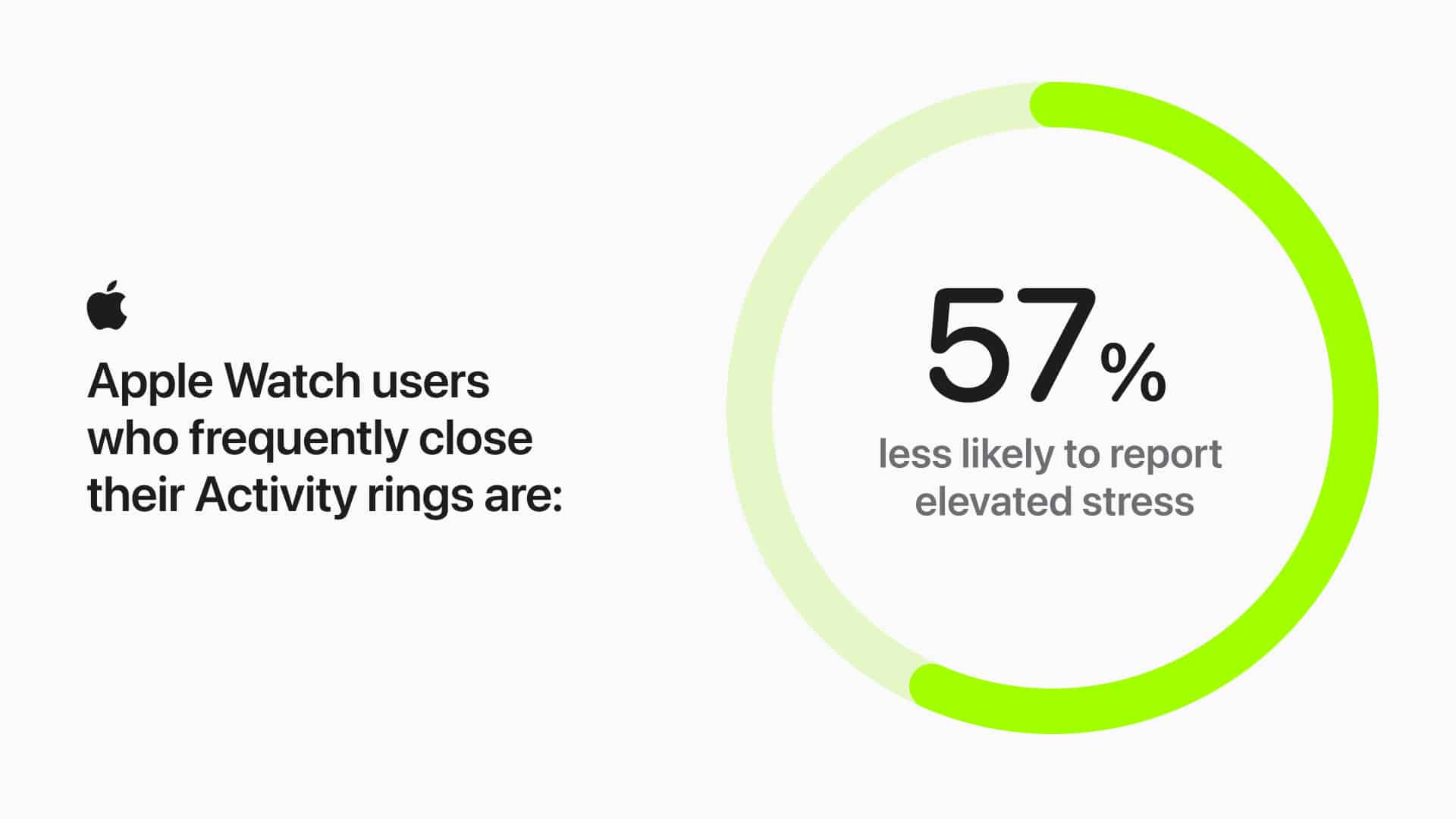 Apple Watch users who frequently close their Activity rings are:

57%
less likely to report elevated stress